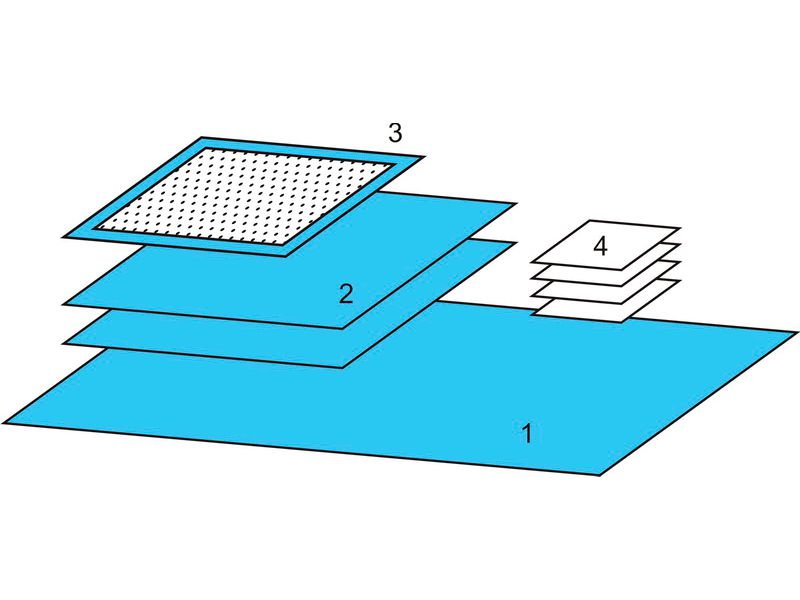 3
4
2
1